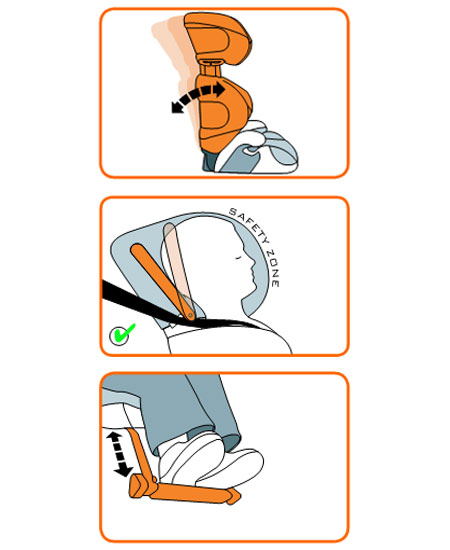 SAFETY ZONE